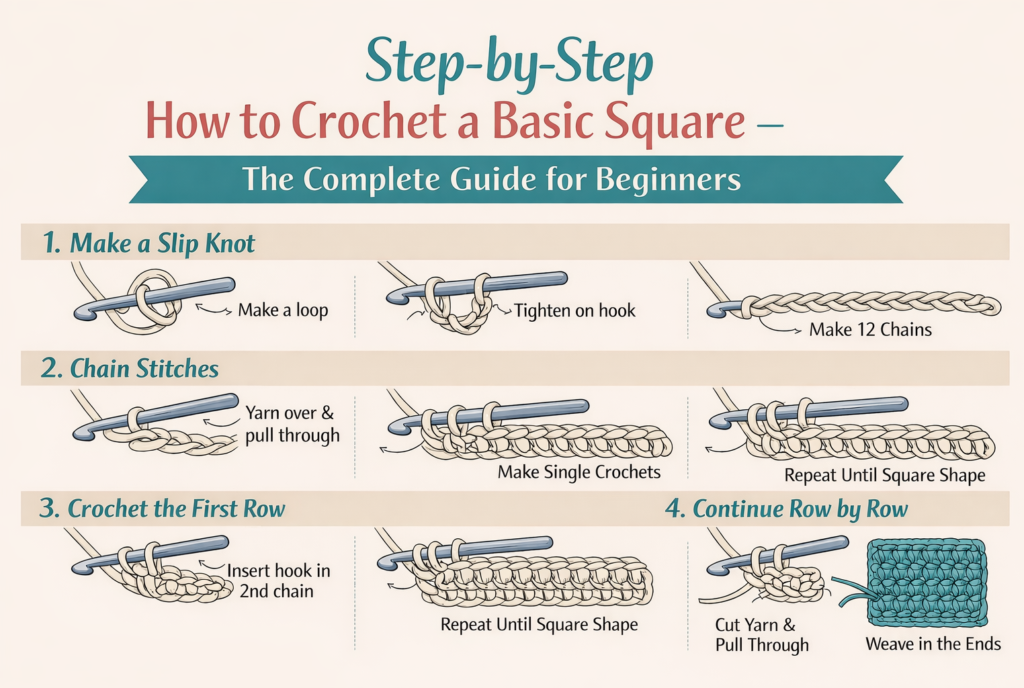 Step-by-Step
How to Crochet a Basic Square –
The Complete Guide for Beginners

1. Make a Slip Knot

Make a loop

Tighten on hook

Make 12 Chains

2. Chain Stitches

Yarn over & pull through

Make Single Crochets

Repeat Until Square Shape

3. Crochet the First Row

Insert hook in 2nd chain

Repeat Until Square Shape

4. Continue Row by Row

Cut Yarn & Pull Through

Weave in the Ends